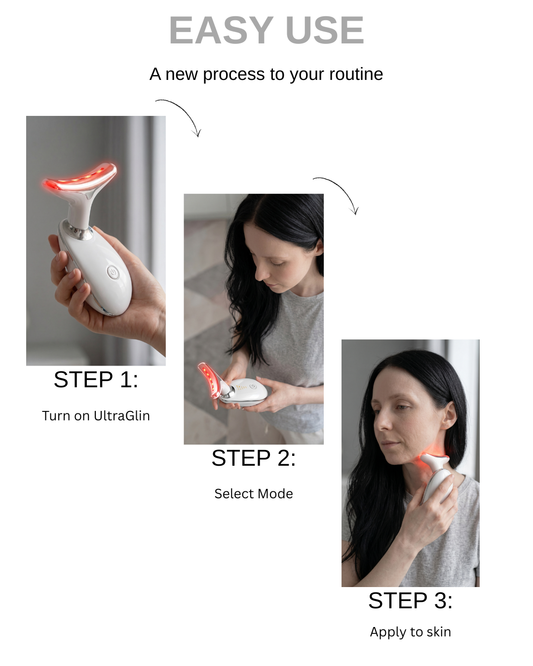 EASY USE

A new process to your routine

STEP 1:

Turn on UltraGlin

STEP 2:

Select Mode

STEP 3:

Apply to skin